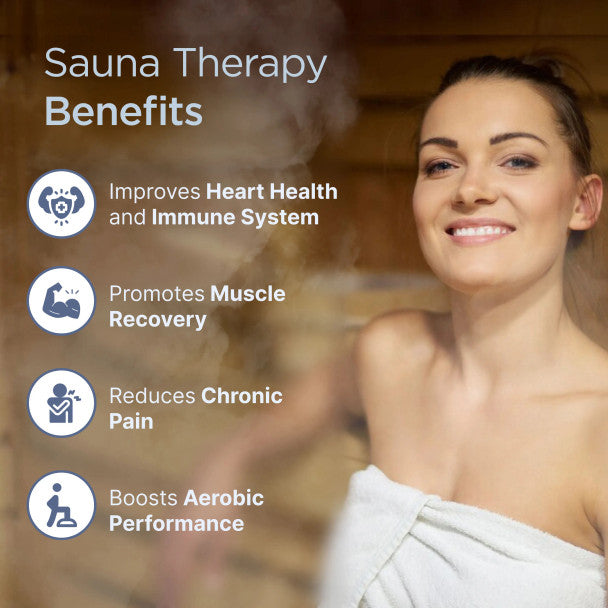 Sauna Therapy
Benefits

Improves Heart Health and Immune System

Promotes Muscle Recovery

Reduces Chronic Pain

Boosts Aerobic Performance