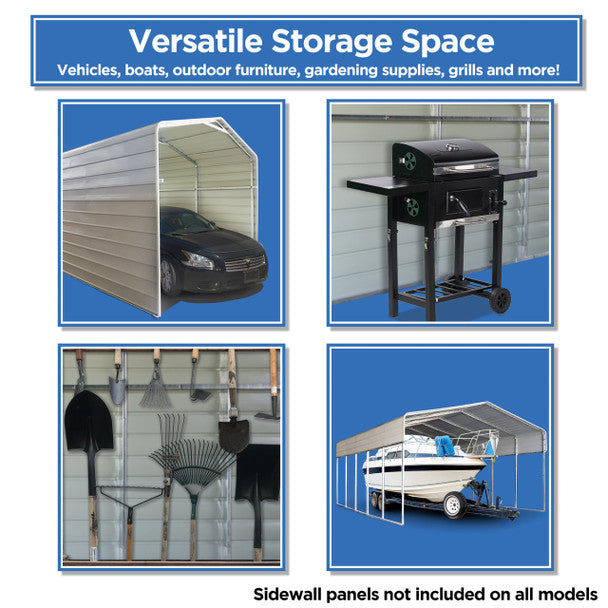 Versatile Storage Space
Vehicles, boats, outdoor furniture, gardening supplies, grills and more!

Sidewall panels not included on all models